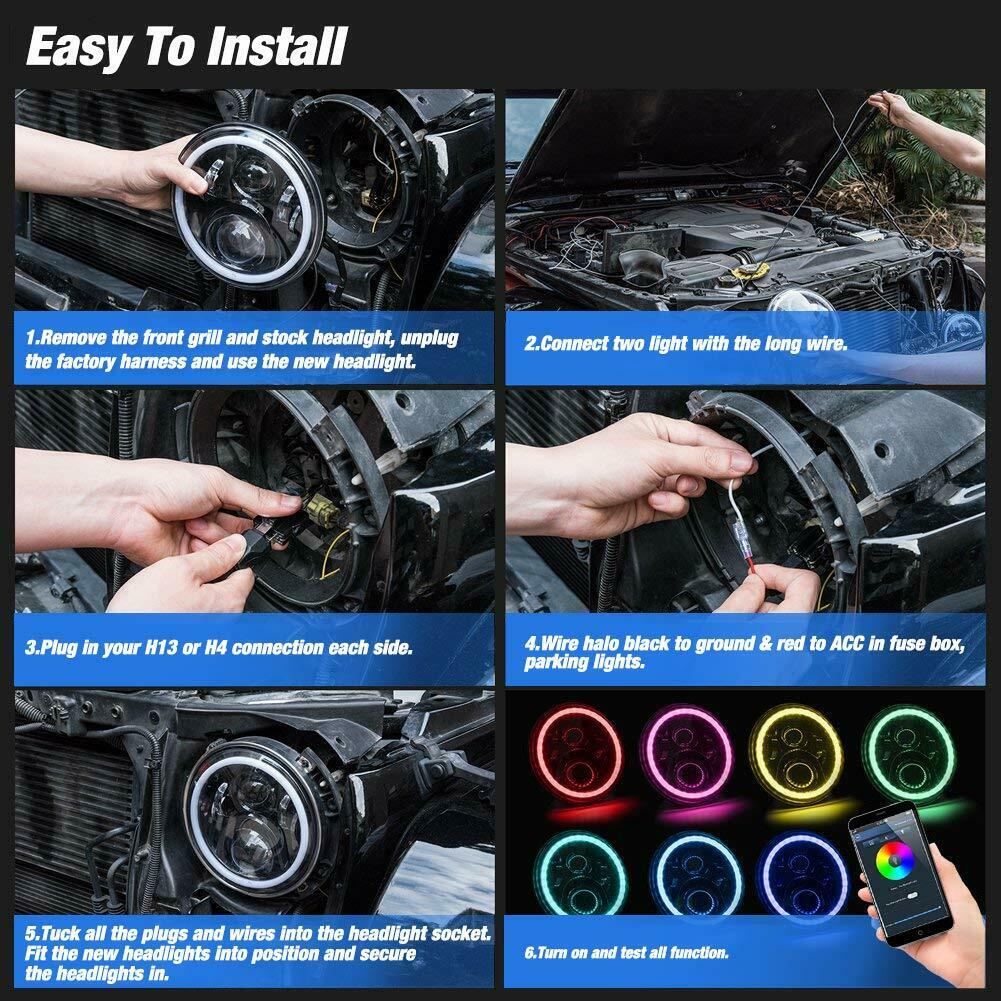 Easy To Install

1.Remove the front grill and stock headlight, unplug the factory harness and use the new headlight.

2.Connect two light with the long wire.

3.Plug in your H13 or H4 connection each side.

4.Wire halo black to ground & red to ACC in fuse box, parking lights.

5.Tuck all the plugs and wires into the headlight socket. Fit the new headlights into position and secure the headlights in.

6.Turn on and test all function.