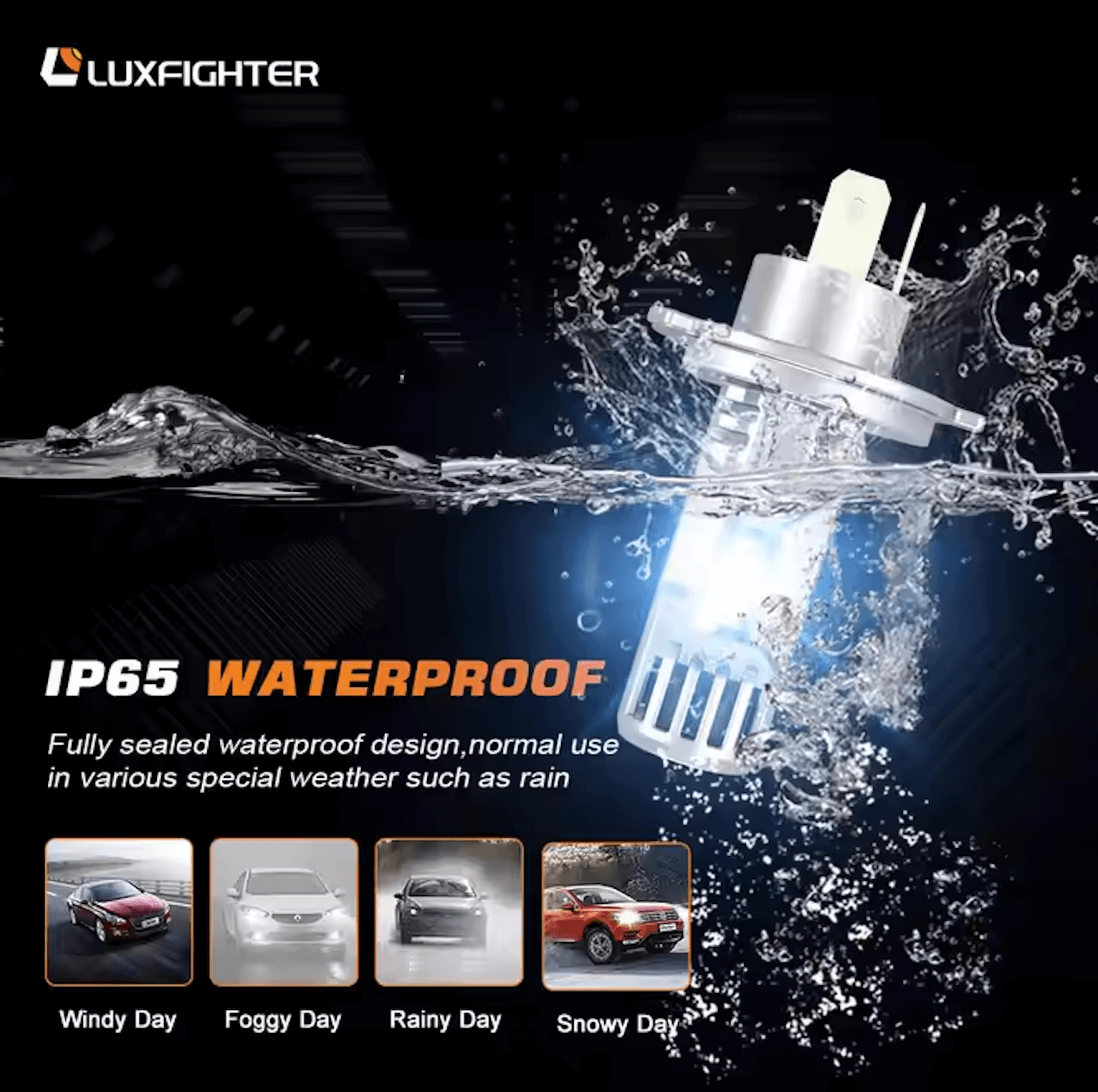 LUXFIGHTER

IP65 WATERPROOF

Fully sealed waterproof design,normal use in various special weather such as rain

Windy Day

Foggy Day

Rainy Day

Snowy Day