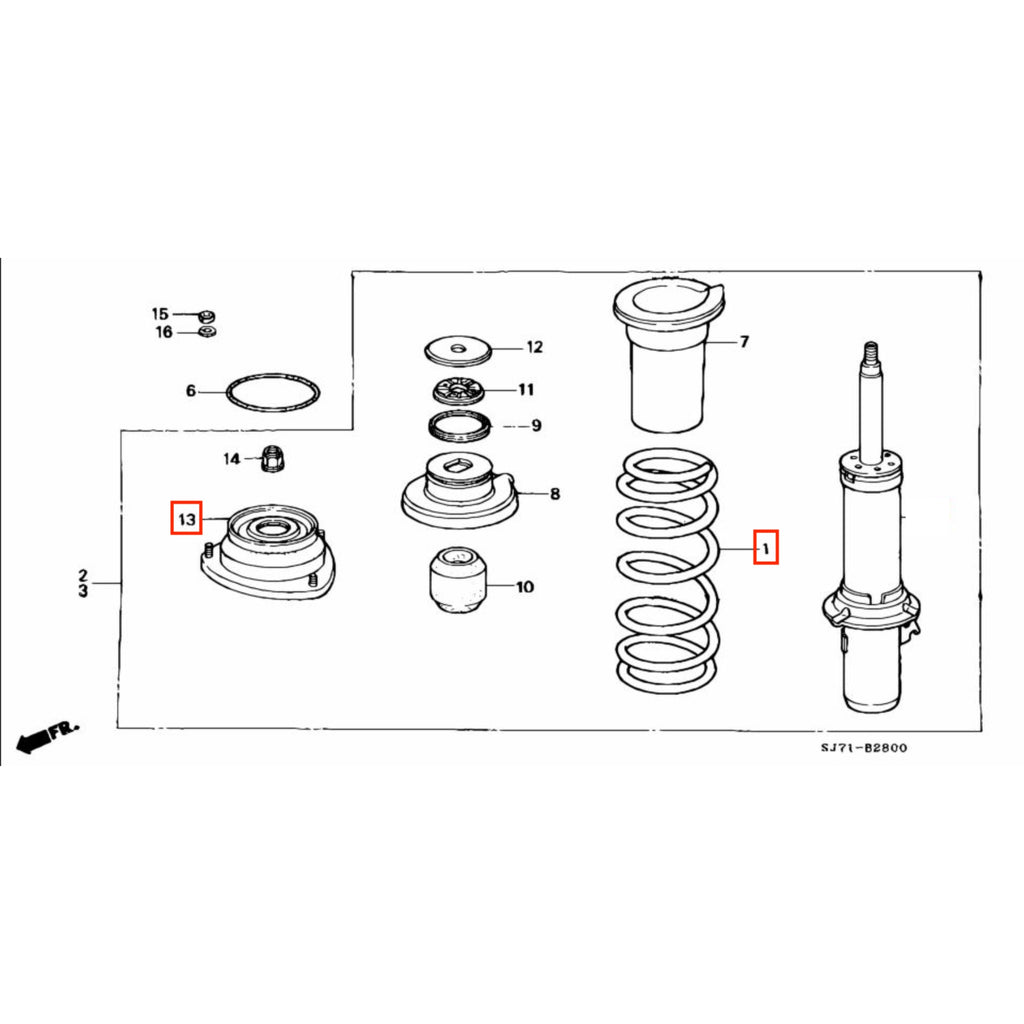 15
16
6
14
13
2
3
12
11
9
8
10
7
1
FR.
SJ71-B2800