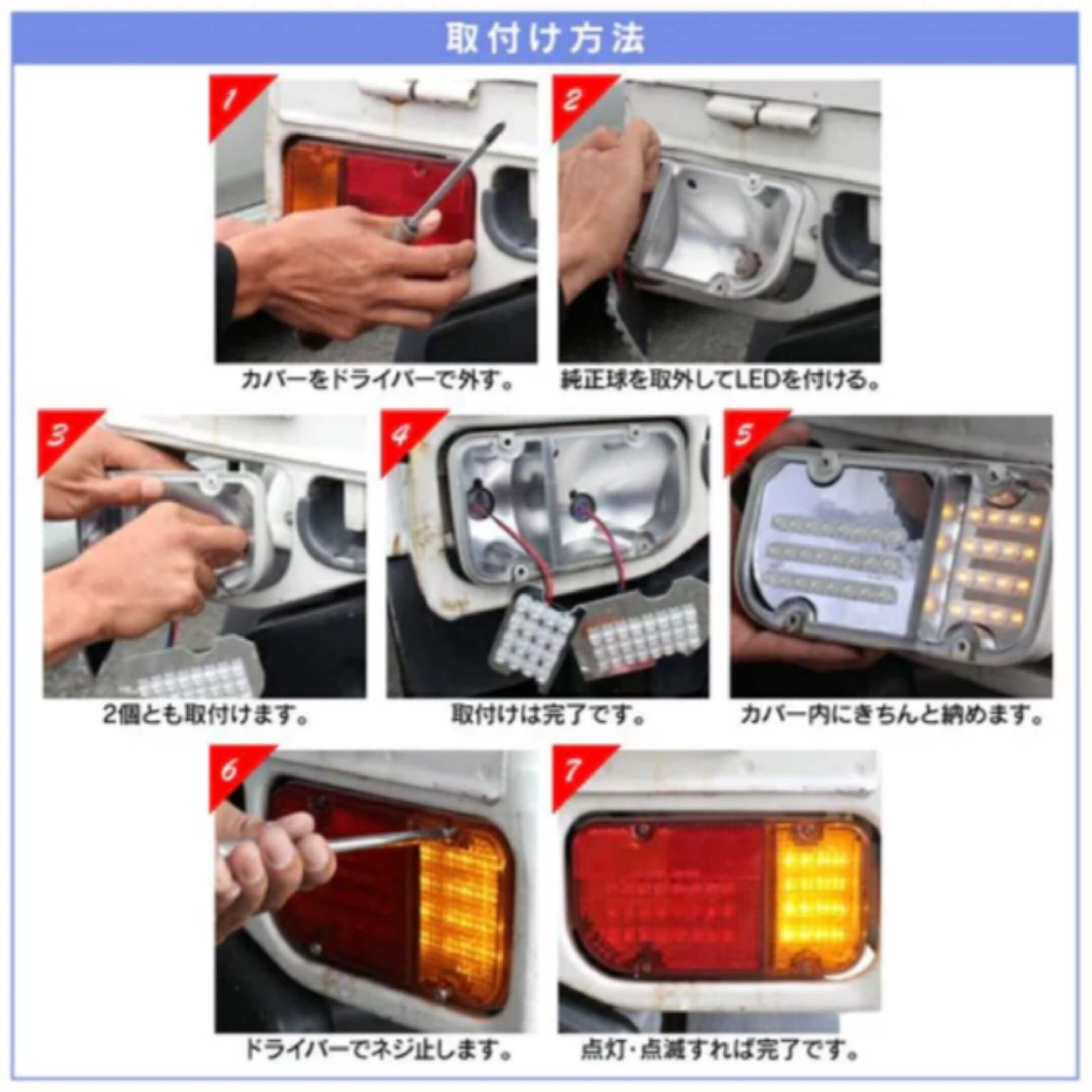 取付け方法

1
カバーをドライバーで外す。

2
純正球を取外してLEDを付ける。

3
2個とも取付けます。

4
取付けは完了です。

5
カバー内にきちんと納めます。

6
ドライバーでネジ止します。

7
点灯・点滅すれば完了です。